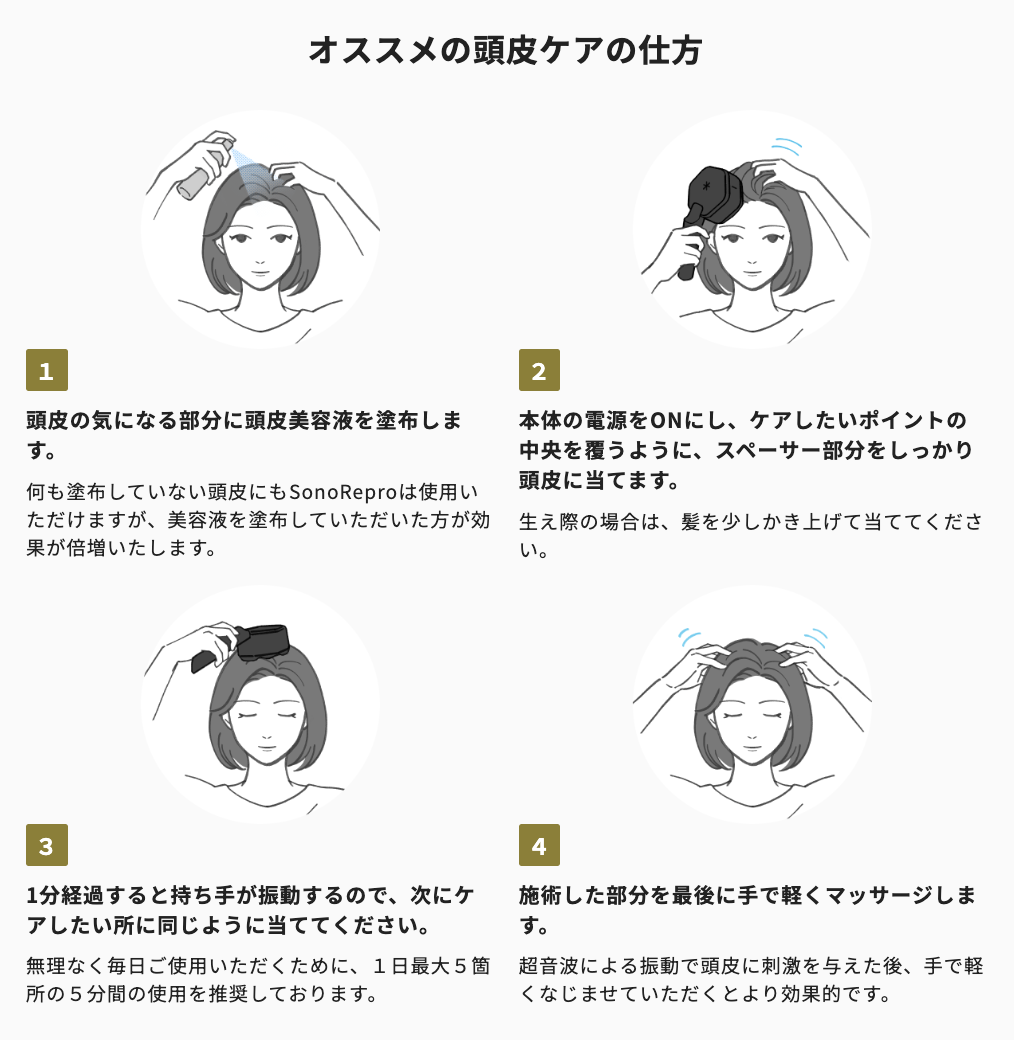 オススメの頭皮ケアの仕方

1

頭皮の気になる部分に頭皮美容液を塗布します。

何も塗布していない頭皮にもSonoReproは使用いただけますが、美容液を塗布していただいた方が効果が倍増いたします。

2

本体の電源をONにし、ケアしたいポイントの中央を覆うように、スペーサー部分をしっかり頭皮に当てます。

生え際の場合は、髪を少しかき上げて当ててください。

3

1分経過すると持ち手が振動するので、次にケアしたい所に同じように当ててください。

無理なく毎日ご使用いただくために、１日最大５箇所の５分間の使用を推奨しております。

4

施術した部分を最後に手で軽くマッサージします。

超音波による振動で頭皮に刺激を与えた後、手で軽くなじませていただくとより効果的です。