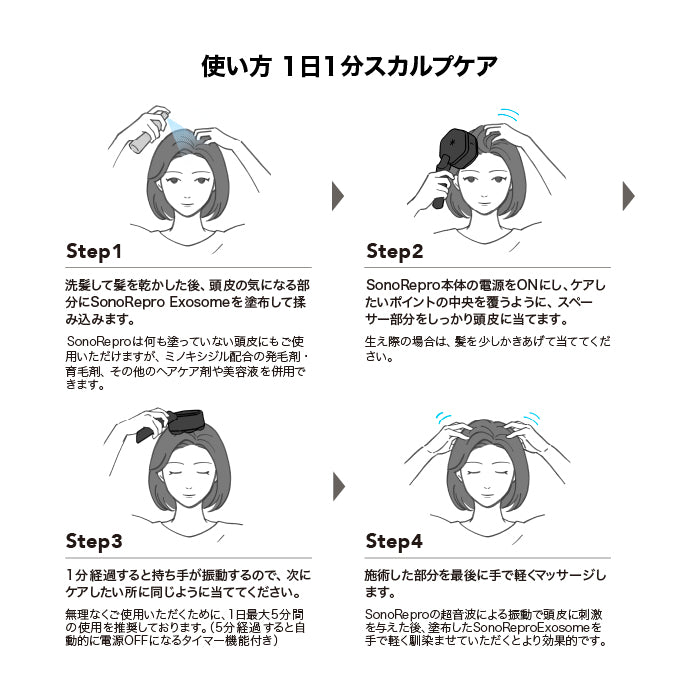 使い方 1日1分スカルプケア

Step1

洗髪して髪を乾かした後、頭皮の気になる部分にSonoRepro Exosomeを塗布して揉み込みます。

SonoReproは何も塗っていない頭皮にもご使用いただけますが、ミノキシジル配合の発毛剤・育毛剤、その他のヘアケア剤や美容液を併用できます。

Step2

SonoRepro本体の電源をONにし、ケアしたいポイントの中央を覆うように、スペーサー部分をしっかり頭皮に当てます。

生え際の場合は、髪を少しかきあげて当ててください。

Step3

1分経過すると持ち手が振動するので、次にケアしたい所に同じように当ててください。

無理なくご使用いただくために、1日最大5分間の使用を推奨しております。(5分経過すると自動的に電源OFFになるタイマー機能付き)

Step4

施術した部分を最後に手で軽くマッサージします。

SonoReproの超音波による振動で頭皮に刺激を与えた後、塗布したSonoReproExosomeを手で軽く馴染ませていただくとより効果的です。